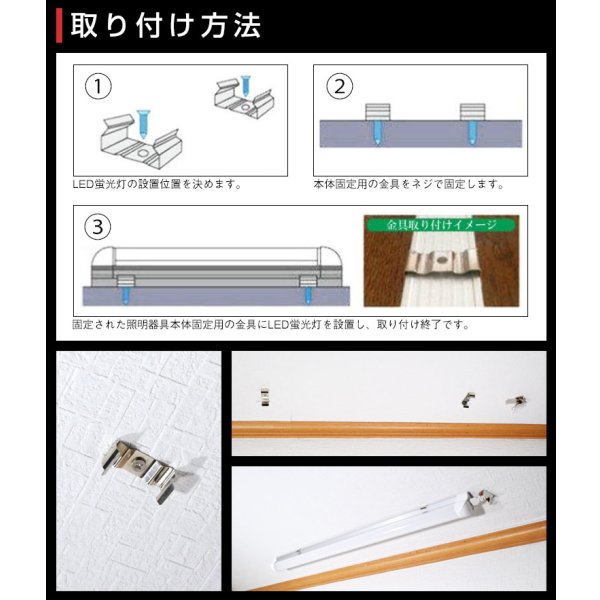 取り付け方法

①

LED蛍光灯の設置位置を決めます。

②

本体固定用の金具をネジで固定します。

③

金具取り付けイメージ

固定された照明器具本体固定用の金具にLED蛍光灯を設置し、取り付け終了です。