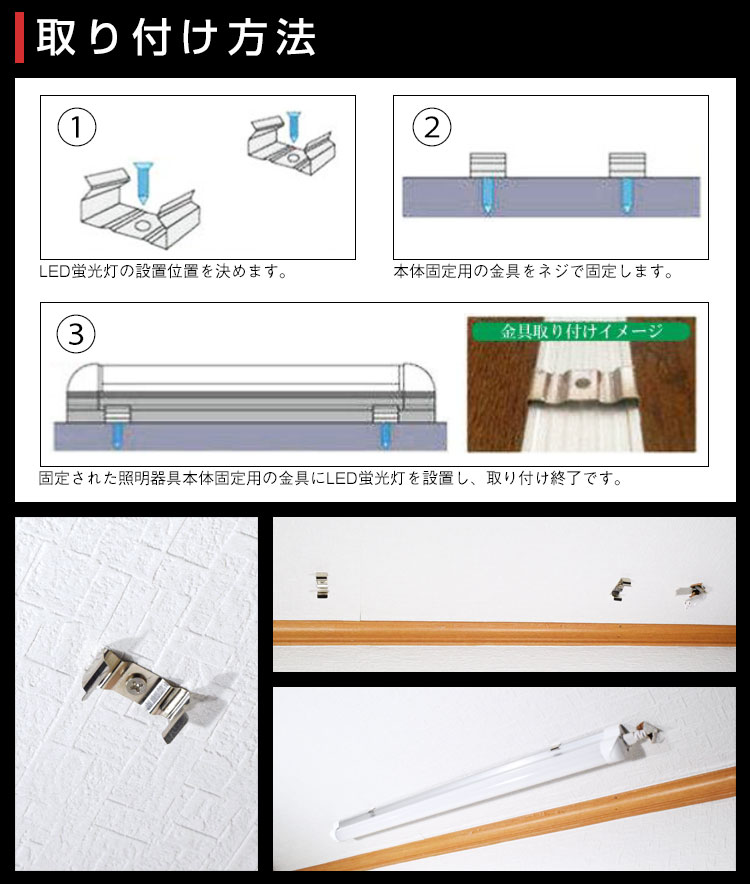 取り付け方法

①

LED蛍光灯の設置位置を決めます。

②

本体固定用の金具をネジで固定します。

③

金具取り付けイメージ

固定された照明器具本体固定用の金具にLED蛍光灯を設置し、取り付け終了です。